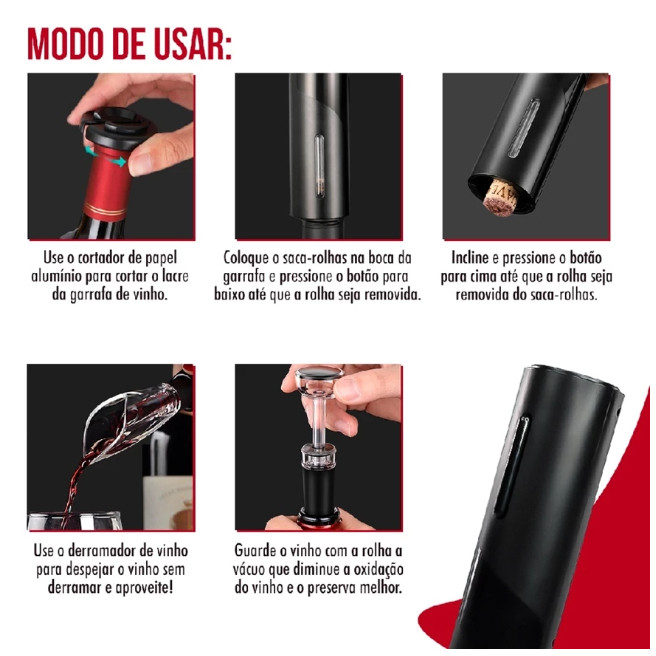 MODO DE USAR:

Use o cortador de papel alumínio para cortar o lacre da garrafa de vinho.

Coloque o saca-rolhas na boca da garrafa e pressione o botão para baixo até que a rolha seja removida.

Incline e pressione o botão para cima até que a rolha seja removida do saca-rolhas.

Use o derramador de vinho para despejar o vinho sem derramar e aproveite!

Guarde o vinho com a rolha a vácuo que diminue a oxidação do vinho e o preserva melhor.